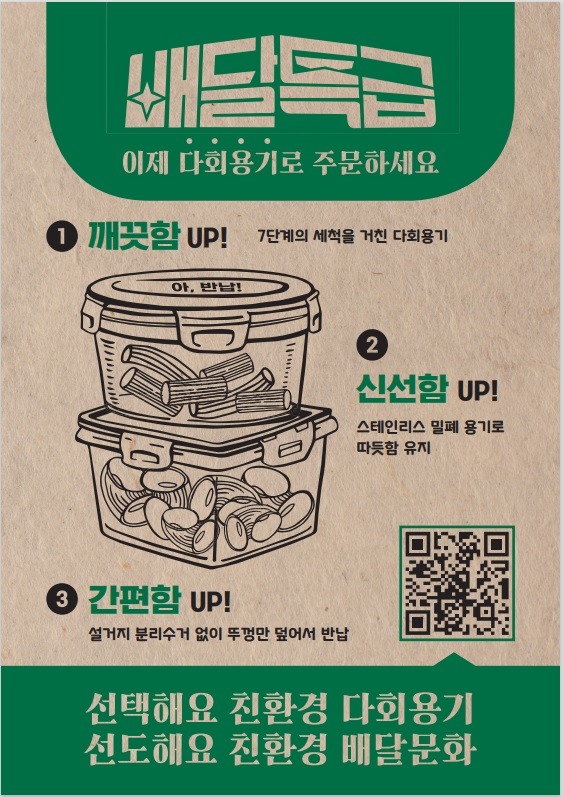 배달특급

이제 다회용기로 주문하세요

1 깨끗함 UP! 7단계의 세척을 거친 다회용기

아, 반납!

2 신선함 UP!

스테인리스 밀폐 용기로 따뜻함 유지

3 간편함 UP!

설거지 분리수거 없이 뚜껑만 덮어서 반납

선택해요 친환경 다회용기
선도해요 친환경 배달문화